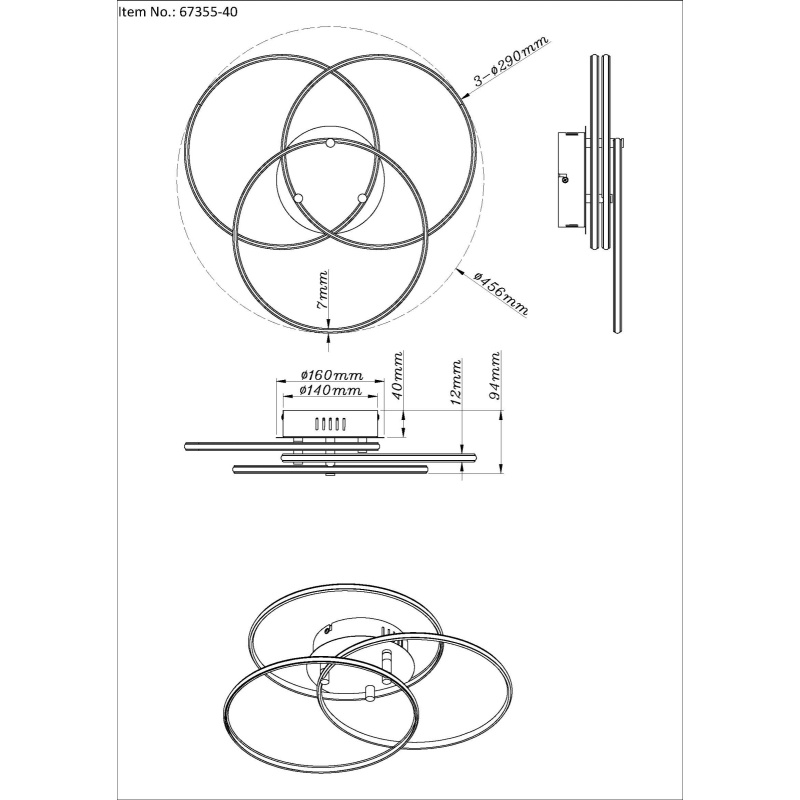 Item No.: 67355-40

3-ø290mm

ø456mm

7mm

ø160mm

ø140mm

40mm

12mm

94mm